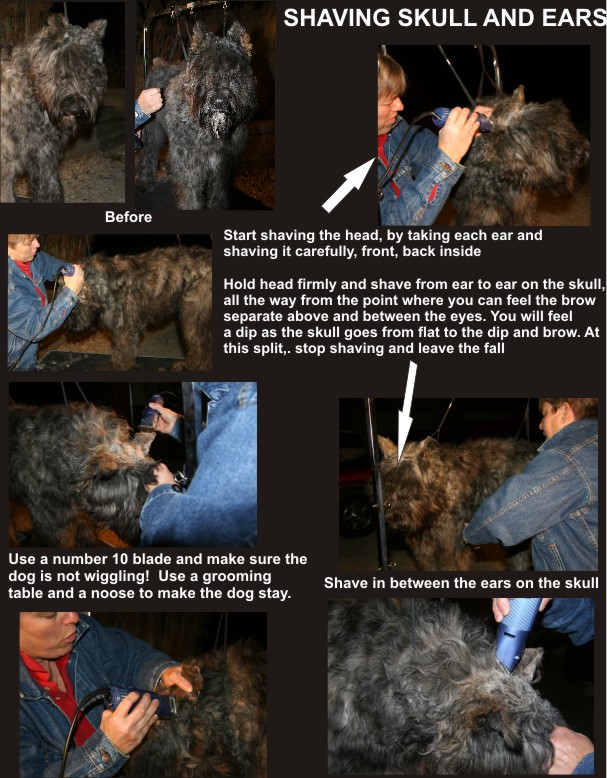 SHAVING SKULL AND EARS

Before

Start shaving the head, by taking each ear and shaving it carefully, front, back inside

Hold head firmly and shave from ear to ear on the skull, all the way from the point where you can feel the brow separate above and between the eyes. You will feel a dip as the skull goes from flat to the dip and brow. At this split,. stop shaving and leave the fall

Use a number 10 blade and make sure the dog is not wiggling! Use a grooming table and a noose to make the dog stay.

Shave in between the ears on the skull